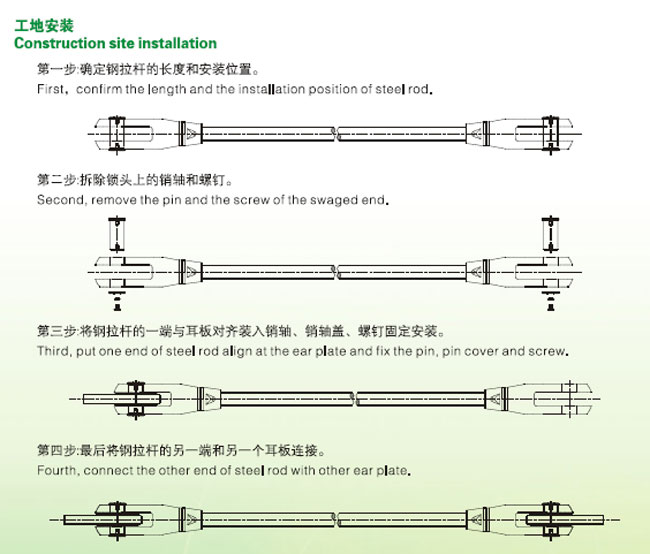 工地安装
Construction site installation

第一步:确定钢拉杆的长度和安装位置。
First, confirm the length and the installation position of steel rod.

第二步:拆除锁头上的销轴和螺钉。
Second, remove the pin and the screw of the swaged end.

第三步:将钢拉杆的一端与耳板对齐装入销轴、销轴盖、螺钉固定安装。
Third, put one end of steel rod align at the ear plate and fix the pin, pin cover and screw.

第四步:最后将钢拉杆的另一端和另一个耳板连接。
Fourth, connect the other end of steel rod with other ear plate.