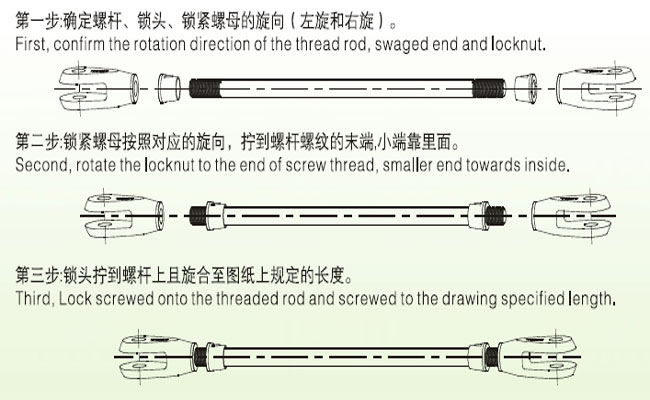 第一步:确定螺杆、锁头、锁紧螺母的旋向（左旋和右旋）。
First, confirm the rotation direction of the thread rod, swaged end and locknut.

第二步:锁紧螺母按照对应的旋向，拧到螺杆螺纹的末端,小端靠里面。
Second, rotate the locknut to the end of screw thread, smaller end towards inside.

第三步:锁头拧到螺杆上且旋合至图纸上规定的长度。
Third, Lock screwed onto the threaded rod and screwed to the drawing specified length.