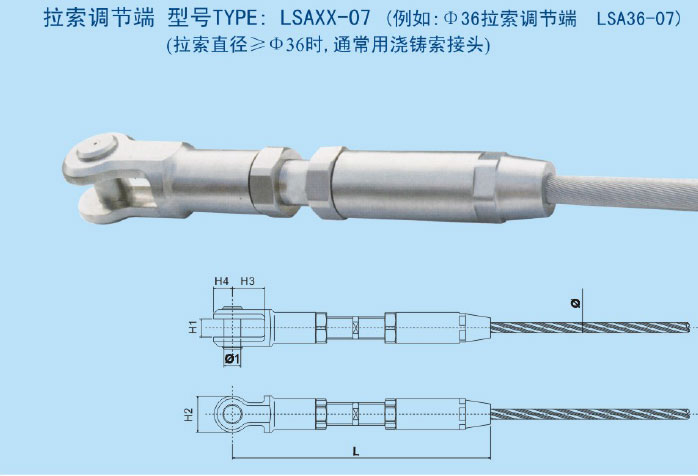 拉索调节端 型号TYPE: LSAXX-07 (例如: Φ36拉索调节端 LSA36-07)
(拉索直径≥Φ36时,通常用浇铸索接头)

H4 H3
H1
Ø1
Ø
H2
L