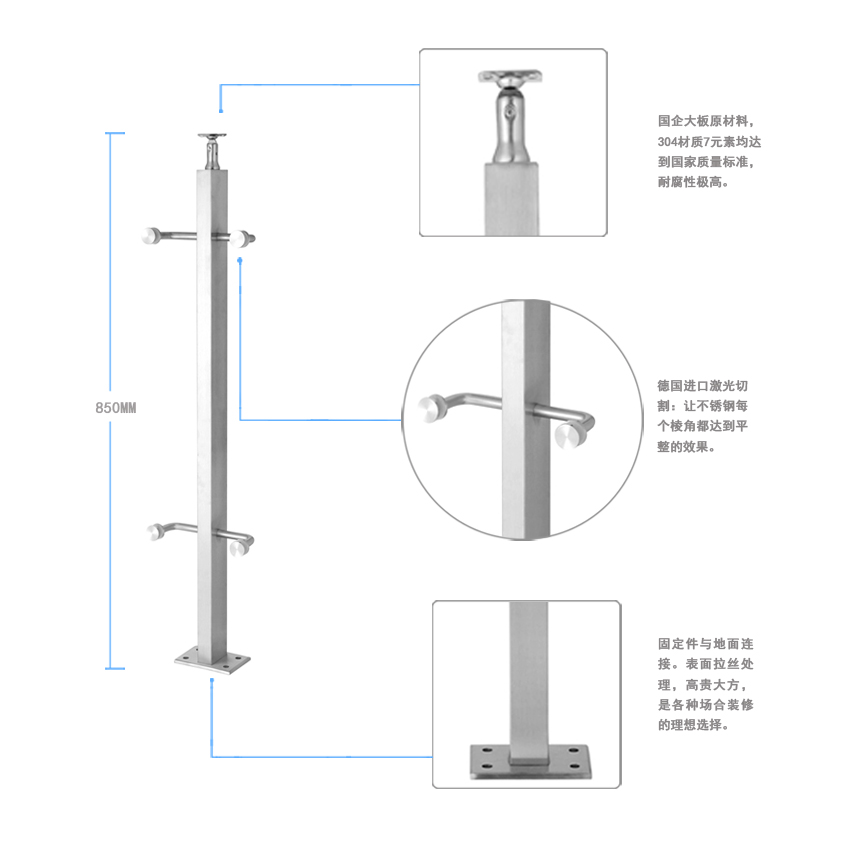 850MM

国企大板原材料，304材质7元素均达到国家质量标准，耐腐性极高。

德国进口激光切割：让不锈钢每个棱角都达到平整的效果。

固定件与地面连接。表面拉丝处理，高贵大方，是各种场合装修的理想选择。