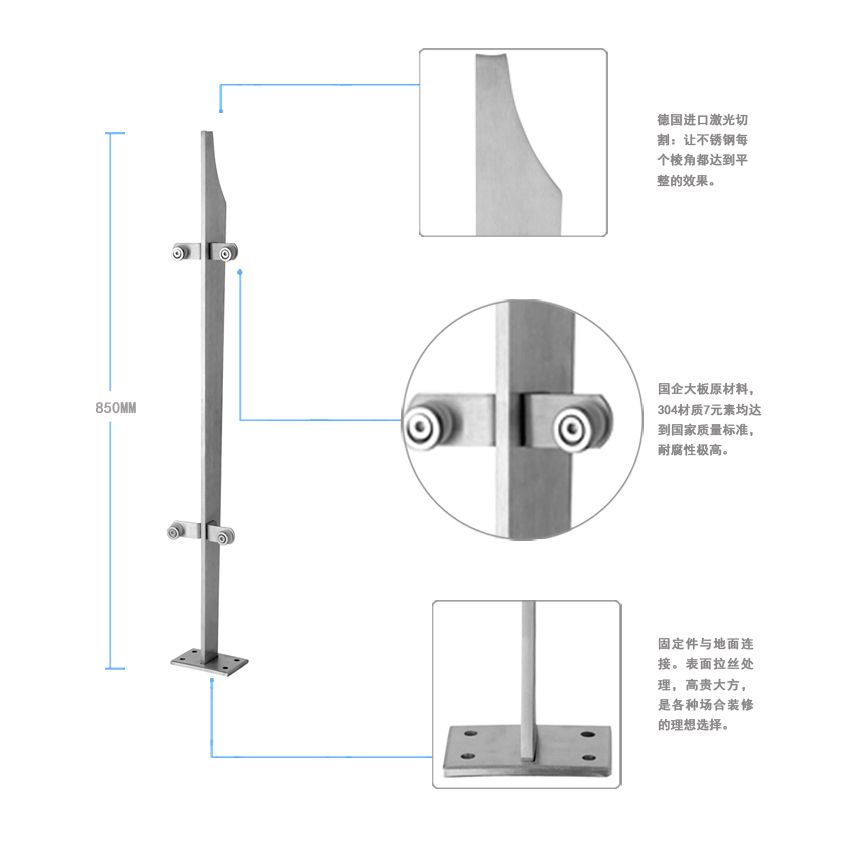 850MM

德国进口激光切割：让不锈钢每个棱角都达到平整的效果。

国企大板原材料，304材质7元素均达到国家质量标准，耐腐性极高。

固定件与地面连接。表面拉丝处理，高贵大方，是各种场合装修的理想选择。