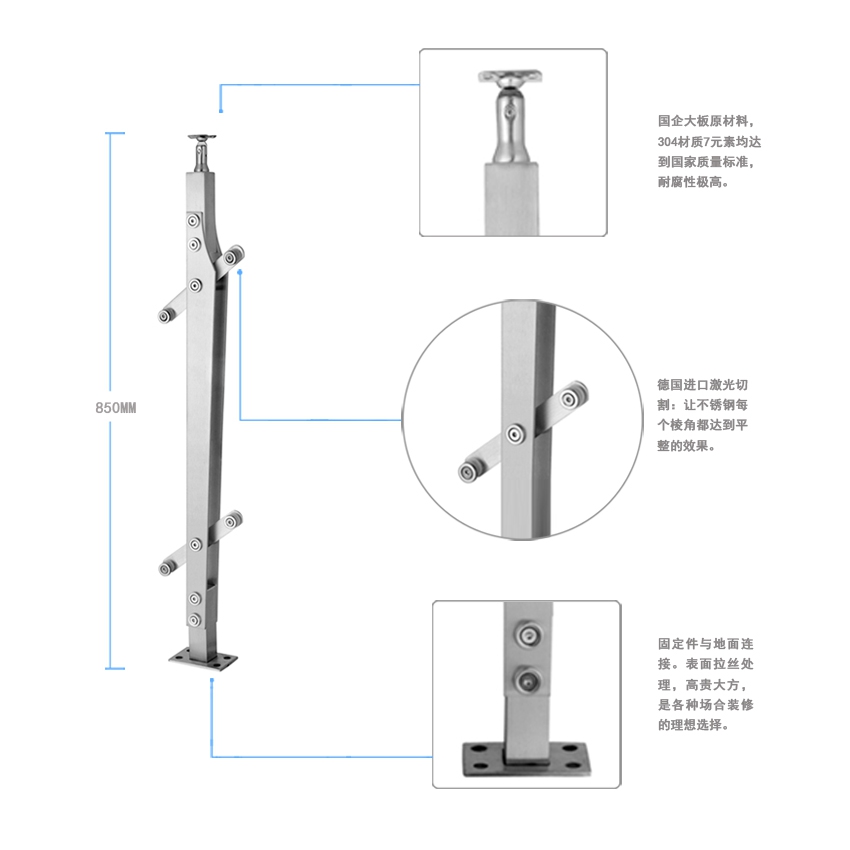 850MM

国企大板原材料，304材质7元素均达到国家质量标准，耐腐性极高。

德国进口激光切割：让不锈钢每个棱角都达到平整的效果。

固定件与地面连接。表面拉丝处理，高贵大方，是各种场合装修的理想选择。