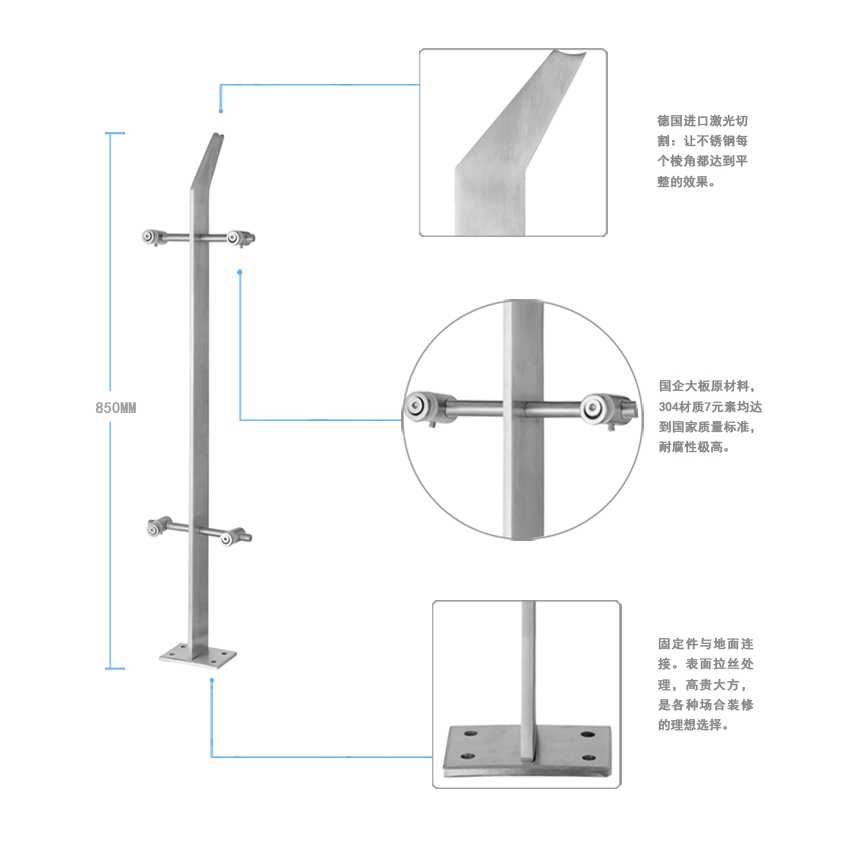 850MM

德国进口激光切割：让不锈钢每个棱角都达到平整的效果。

国企大板原材料，304材质7元素均达到国家质量标准，耐腐性极高。

固定件与地面连接。表面拉丝处理，高贵大方，是各种场合装修的理想选择。